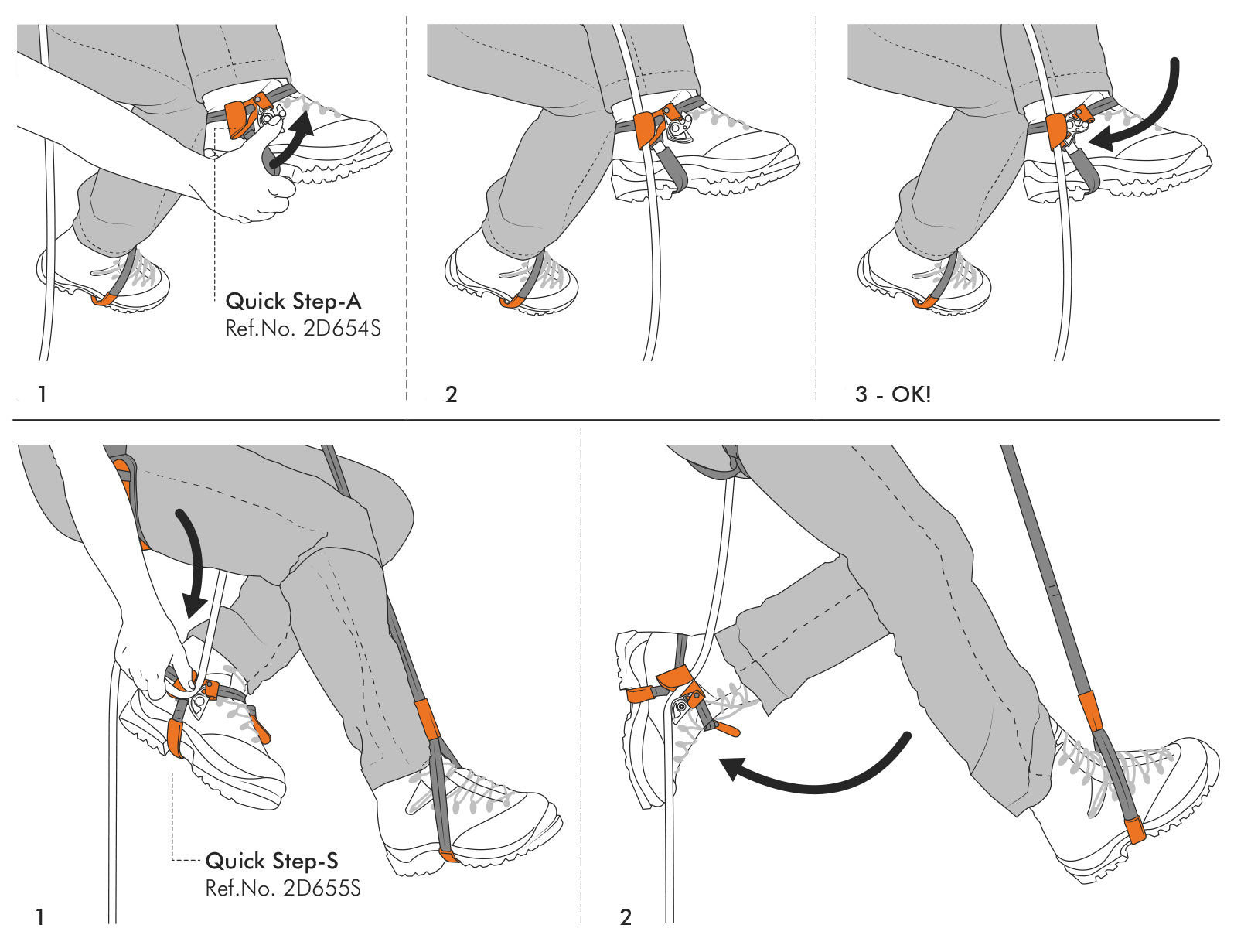 Quick Step-A
Ref.No. 2D654S

1

2

3 - OK!

Quick Step-S
Ref.No. 2D655S

1

2