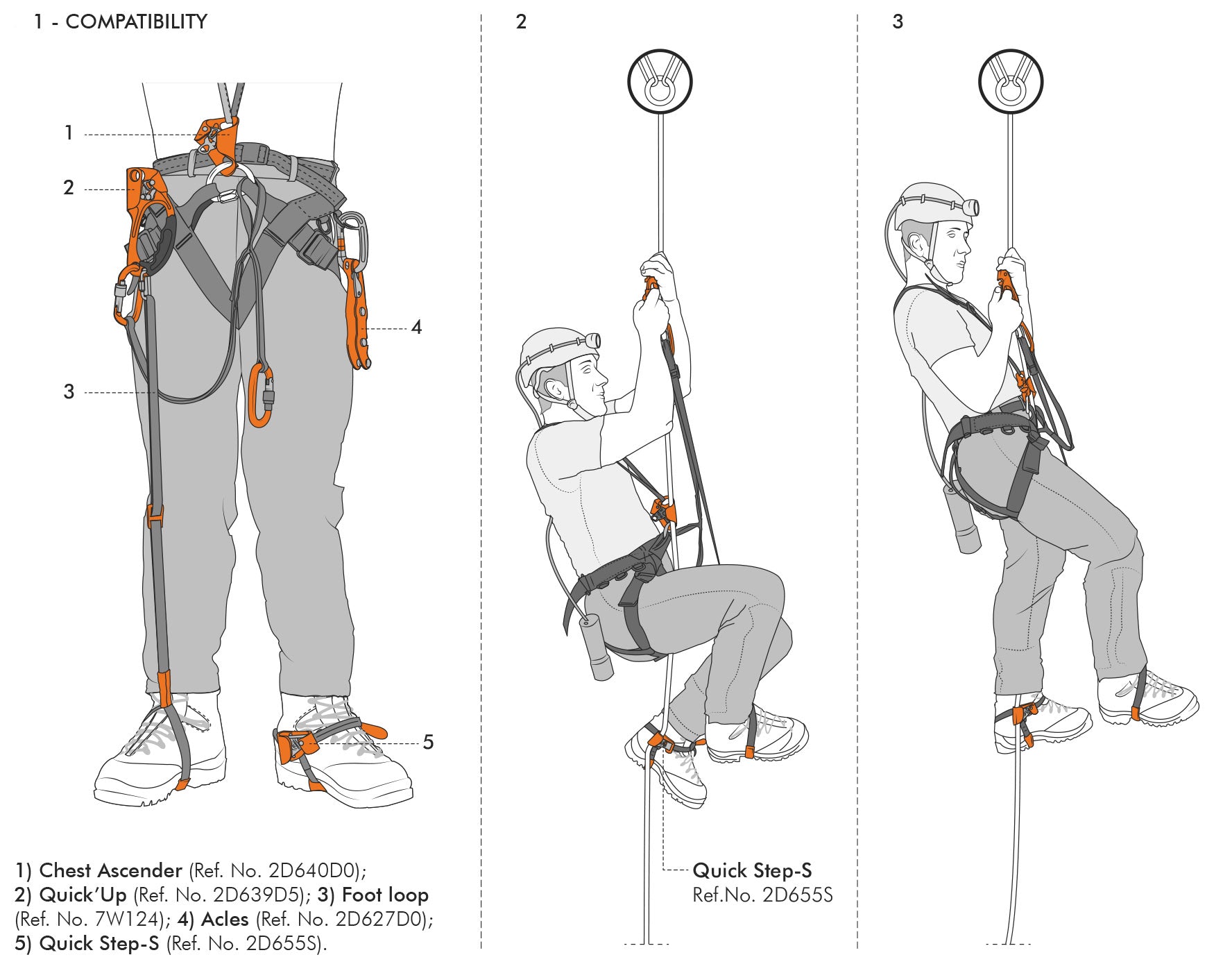 1 - COMPATIBILITY

1
2
3
4
5

1) Chest Ascender (Ref. No. 2D640D0); 2) Quick'Up (Ref. No. 2D639D5); 3) Foot loop (Ref. No. 7W124); 4) Acles (Ref. No. 2D627D0); 5) Quick Step-S (Ref. No. 2D655S).

2

Quick Step-S
Ref.No. 2D655S

3