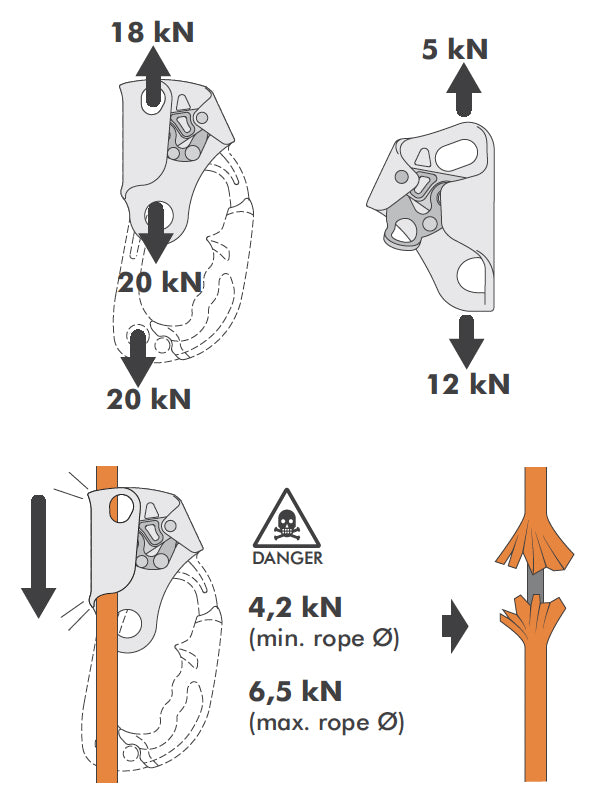 18 kN

20 kN

20 kN

5 kN

12 kN

DANGER

4,2 kN
(min. rope Ø)

6,5 kN
(max. rope Ø)